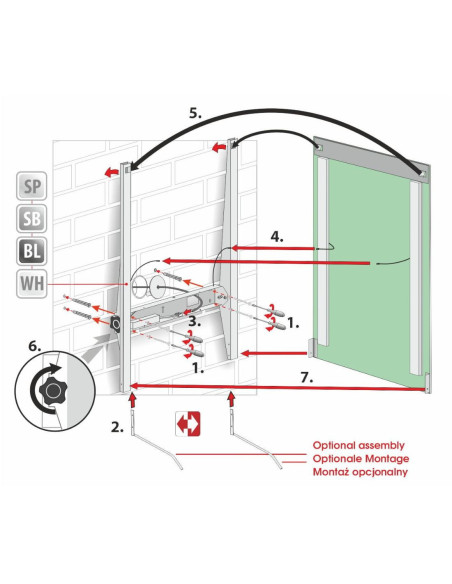 5.

SP
SB
BL
WH

4.

3.

1.

1.

6.

7.

2.

Optional assembly
Optionale Montage
Montaż opcjonalny